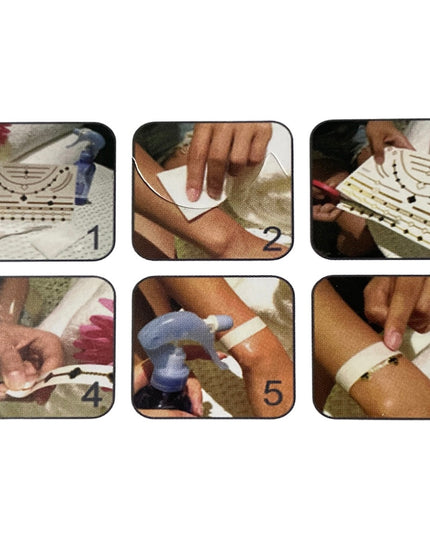 1

2

4

5